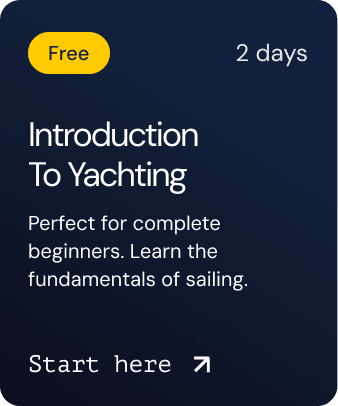 Free

2 days

Introduction To Yachting

Perfect for complete beginners. Learn the fundamentals of sailing.

Start here ↗